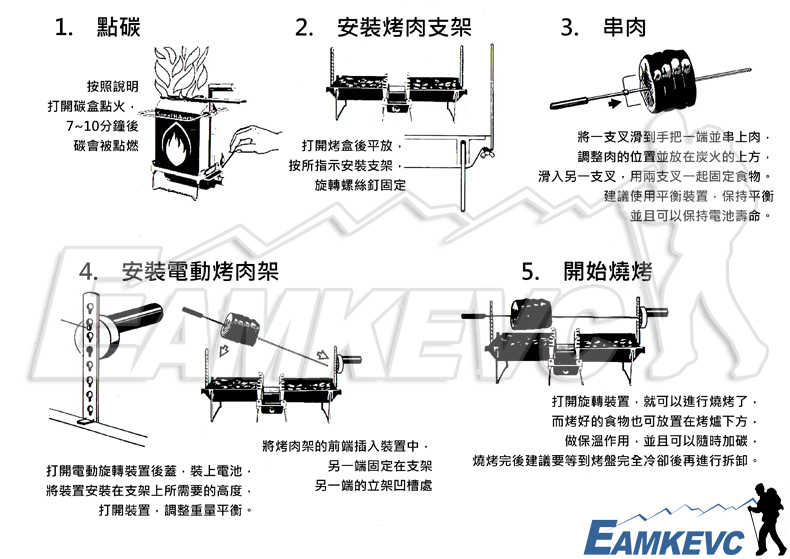 1. 點碳

按照說明
打開碳盒點火，
7~10分鐘後
碳會被點燃

2. 安裝烤肉支架

打開烤盒後平放，
按所指示安裝支架，
旋轉螺絲釘固定

3. 串肉

將一支叉滑到手把一端並串上肉，
調整肉的位置並放在炭火的上方，
滑入另一支叉，用兩支叉一起固定食物。
建議使用平衡裝置，保持平衡
並且可以保持電池壽命。

4. 安裝電動烤肉架

打開電動旋轉裝置後蓋，裝上電池，
將裝置安裝在支架上所需要的高度，
打開裝置，調整重量平衡。

將烤肉架的前端插入裝置中，
另一端固定在支架
另一端的立架凹槽處

5. 開始燒烤

打開旋轉裝置，就可以進行燒烤了，
而烤好的食物也可放置在烤爐下方，
做保溫作用，並且可以隨時加碳，
燒烤完後建議要等到烤盤完全冷卻後再進行拆卸。

EAMKEVC

EAMKEVC