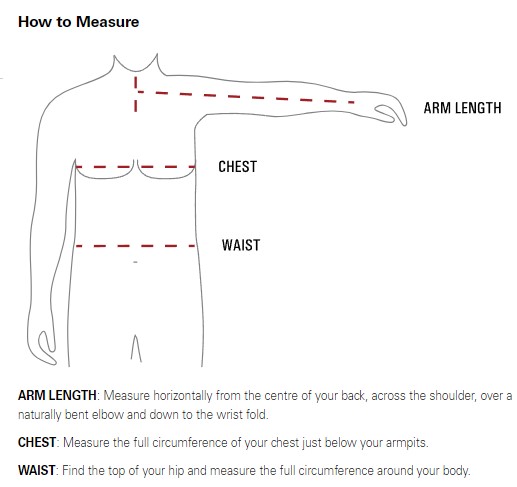 How to Measure

ARM LENGTH

CHEST

WAIST

ARM LENGTH: Measure horizontally from the centre of your back, across the shoulder, over a naturally bent elbow and down to the wrist fold.

CHEST: Measure the full circumference of your chest just below your armpits.

WAIST: Find the top of your hip and measure the full circumference around your body.