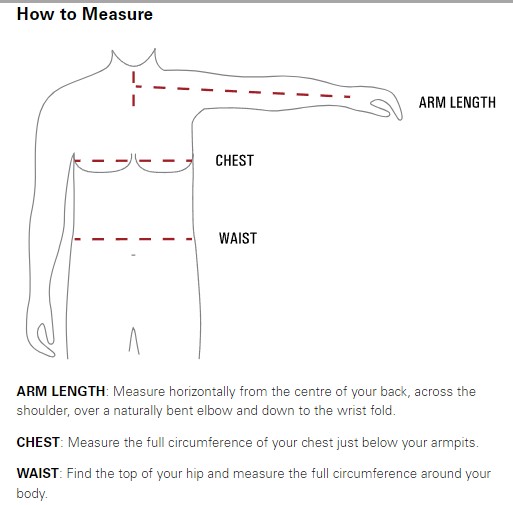 How to Measure

ARM LENGTH

CHEST

WAIST

ARM LENGTH: Measure horizontally from the centre of your back, across the shoulder, over a naturally bent elbow and down to the wrist fold.

CHEST: Measure the full circumference of your chest just below your armpits.

WAIST: Find the top of your hip and measure the full circumference around your body.