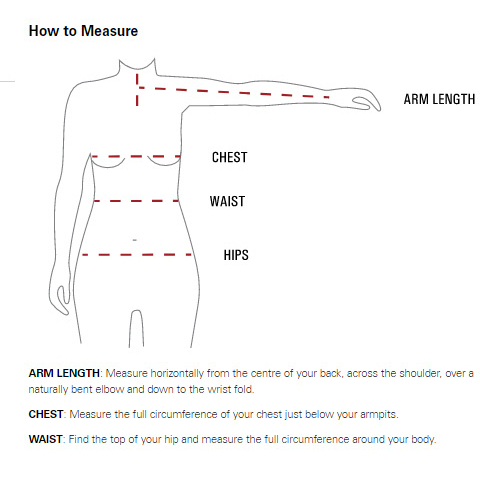 How to Measure

ARM LENGTH

CHEST

WAIST

HIPS

ARM LENGTH: Measure horizontally from the centre of your back, across the shoulder, over a naturally bent elbow and down to the wrist fold.

CHEST: Measure the full circumference of your chest just below your armpits.

WAIST: Find the top of your hip and measure the full circumference around your body.