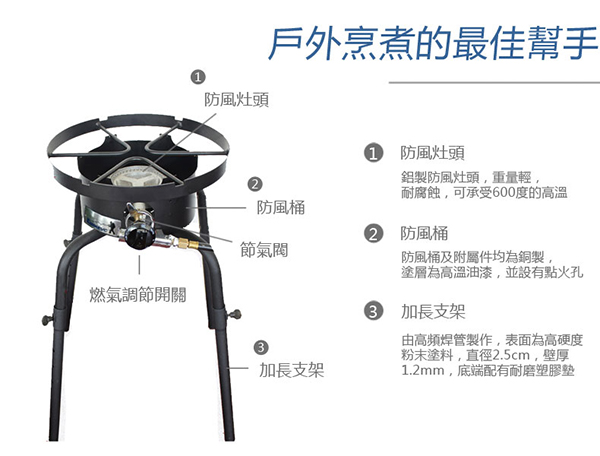 戶外烹煮的最佳幫手

1
防風灶頭

2
防風桶

節氣閥

燃氣調節開關

3
加長支架

1 防風灶頭
鋁製防風灶頭，重量輕，耐腐蝕，可承受600度的高溫

2 防風桶
防風桶及附屬件均為銅製，塗層為高溫油漆，並設有點火孔

3 加長支架
由高頻焊管製作，表面為高硬度粉末塗料，直徑2.5cm，壁厚1.2mm，底端配有耐磨塑膠墊