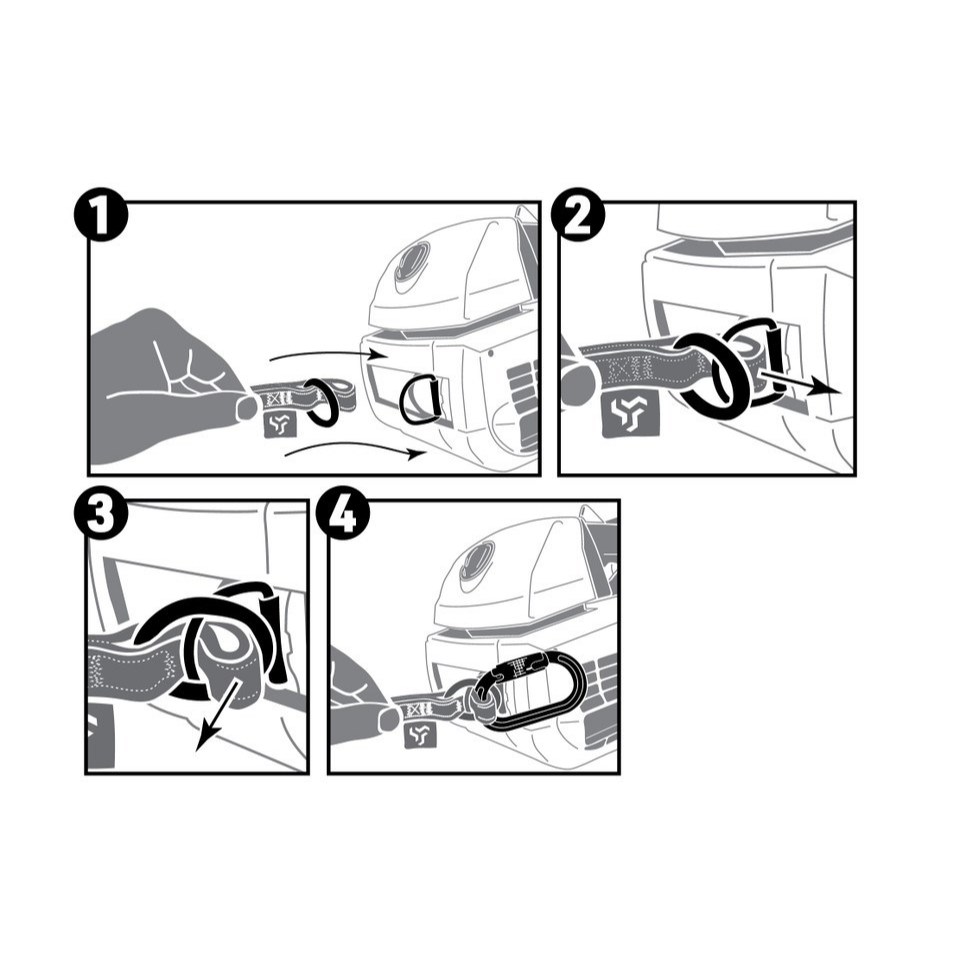 1
2
3
4