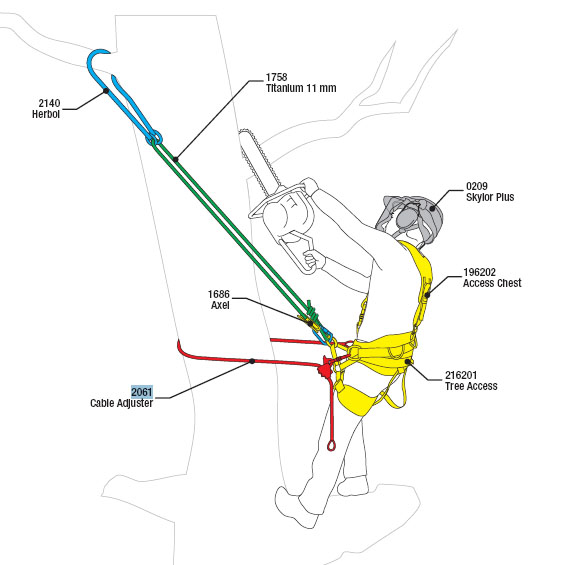 2140
Herbol

1758
Titanium 11 mm

0209
Skylor Plus

196202
Access Chest

1686
Axel

216201
Tree Access

2061
Cable Adjuster