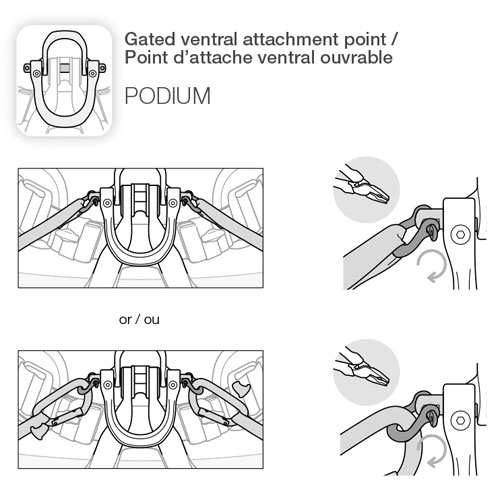 Gated ventral attachment point /
Point d'attache ventral ouvrable

PODIUM

or / ou